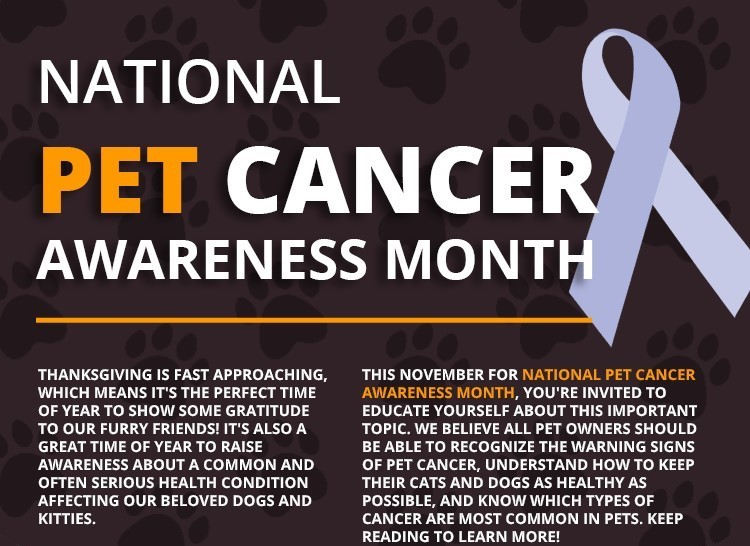 NATIONAL
PET CANCER
AWARENESS MONTH

THANKSGIVING IS FAST APPROACHING, WHICH MEANS IT'S THE PERFECT TIME OF YEAR TO SHOW SOME GRATITUDE TO OUR FURRY FRIENDS! IT'S ALSO A GREAT TIME OF YEAR TO RAISE AWARENESS ABOUT A COMMON AND OFTEN SERIOUS HEALTH CONDITION AFFECTING OUR BELOVED DOGS AND KITTIES.

THIS NOVEMBER FOR NATIONAL PET CANCER AWARENESS MONTH, YOU'RE INVITED TO EDUCATE YOURSELF ABOUT THIS IMPORTANT TOPIC. WE BELIEVE ALL PET OWNERS SHOULD BE ABLE TO RECOGNIZE THE WARNING SIGNS OF PET CANCER, UNDERSTAND HOW TO KEEP THEIR CATS AND DOGS AS HEALTHY AS POSSIBLE, AND KNOW WHICH TYPES OF CANCER ARE MOST COMMON IN PETS. KEEP READING TO LEARN MORE!